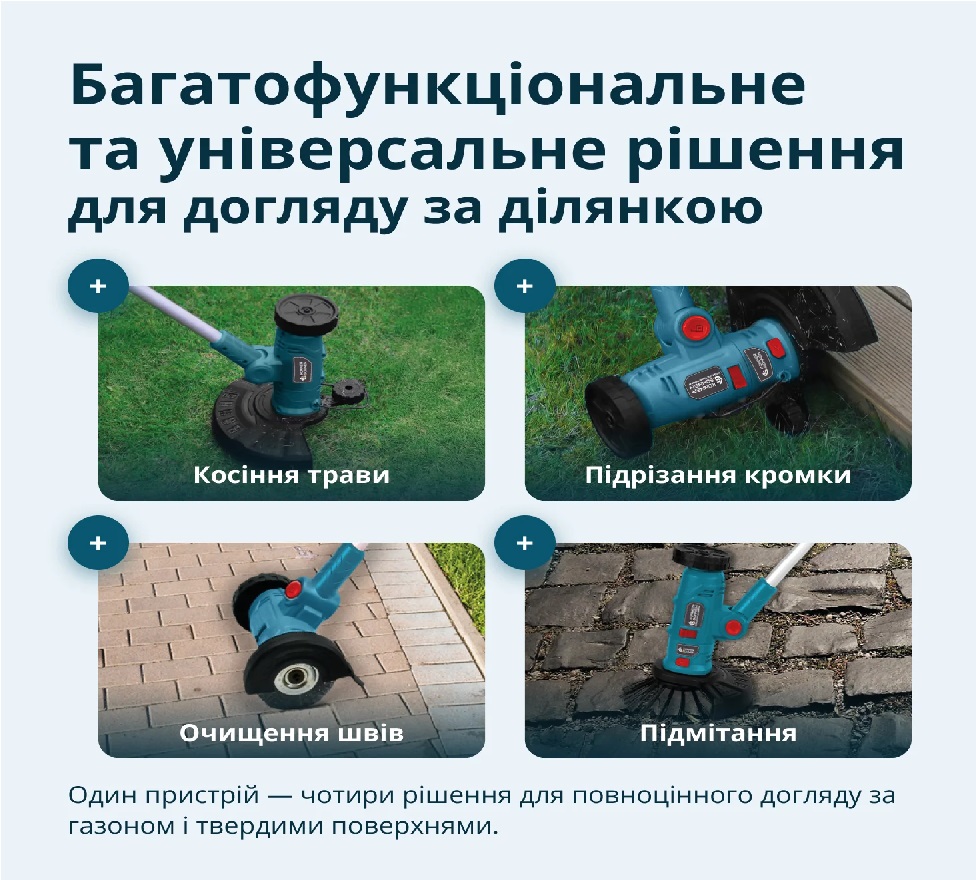 Багатофункціональне та універсальне рішення для догляду за ділянкою

+

Косіння трави

+

Підрізання кромки

+

Очищення швів

+

Підмітання

Один пристрій — чотири рішення для повноцінного догляду за газоном і твердими поверхнями.