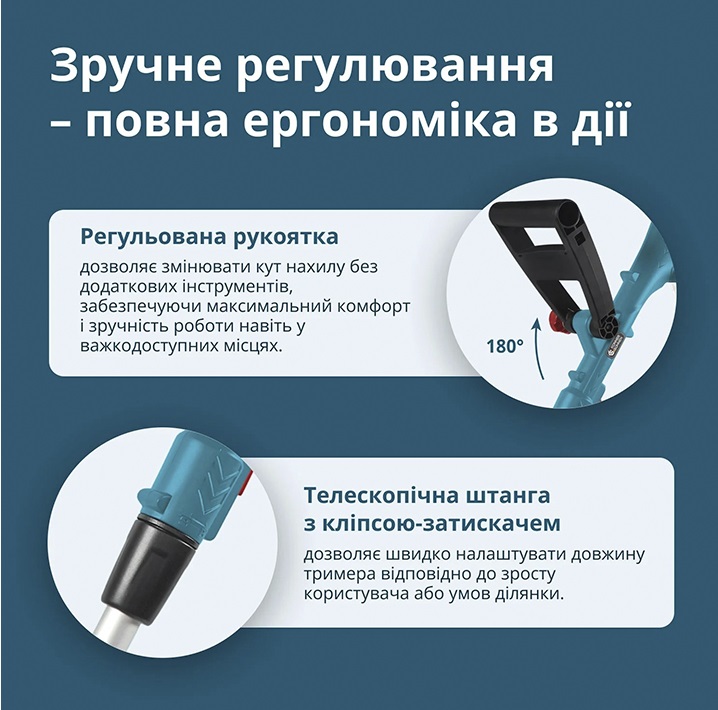 Зручне регулювання – повна ергономіка в дії

Регульована рукоятка

дозволяє змінювати кут нахилу без додаткових інструментів, забезпечуючи максимальний комфорт і зручність роботи навіть у важкодоступних місцях.

180°

Телескопічна штанга з кліпсою-затискачем

дозволяє швидко налаштувати довжину тримера відповідно до зросту користувача або умов ділянки.