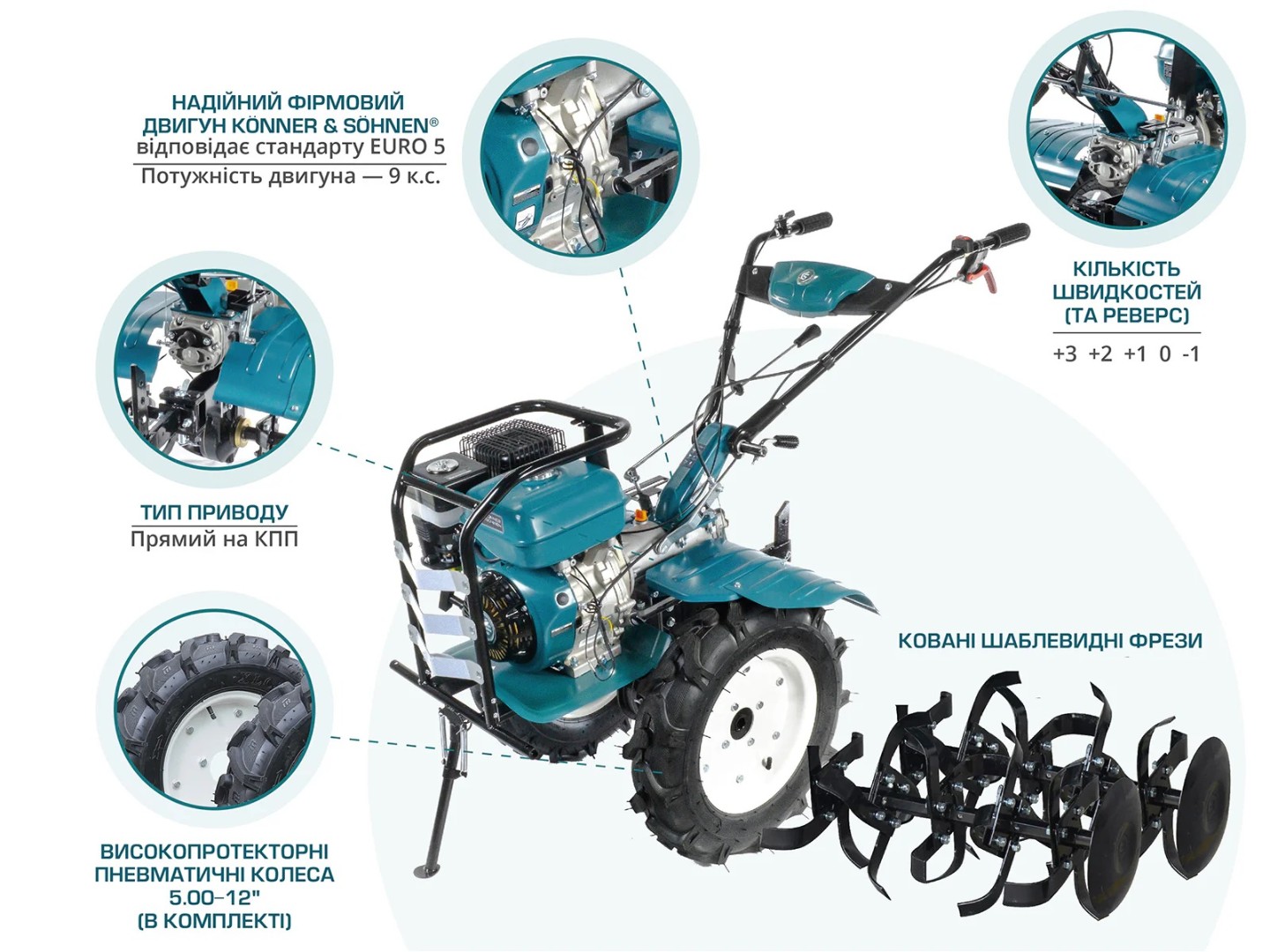 НАДІЙНИЙ ФІРМОВИЙ ДВИГУН KÖNNER & SÖHNEN®
відповідає стандарту EURO 5

Потужність двигуна — 9 к.с.

КІЛЬКІСТЬ ШВИДКОСТЕЙ (ТА РЕВЕРС)

+3 +2 +1 0 -1

ТИП ПРИВОДУ

Прямий на КПП

КОВАНІ ШАБЛЕВИДНІ ФРЕЗИ

ВИСОКОПРОТЕКТОРНІ ПНЕВМАТИЧНІ КОЛЕСА 5.00–12" (В КОМПЛЕКТІ)